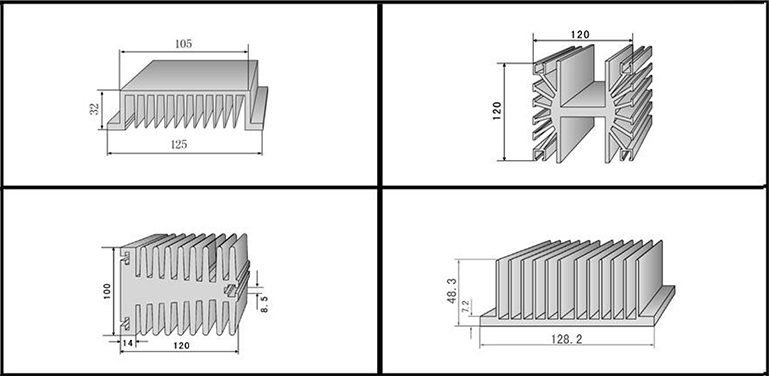 105
32
125

120
120

100
8.5
14
120

48.3
7.2
128.2