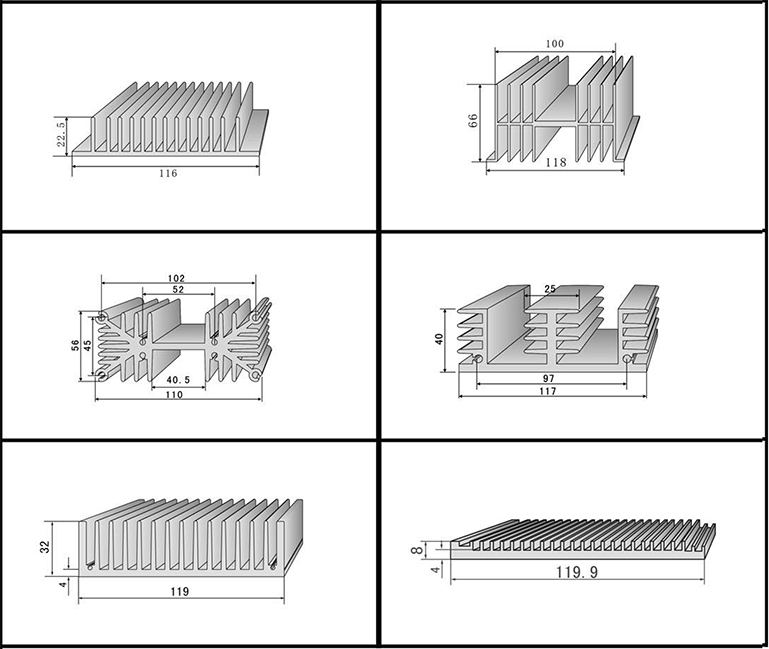 22.5
116

100
66
118

102
52
56
45
40.5
110

25
40
97
117

32
4
119

8
4
119.9