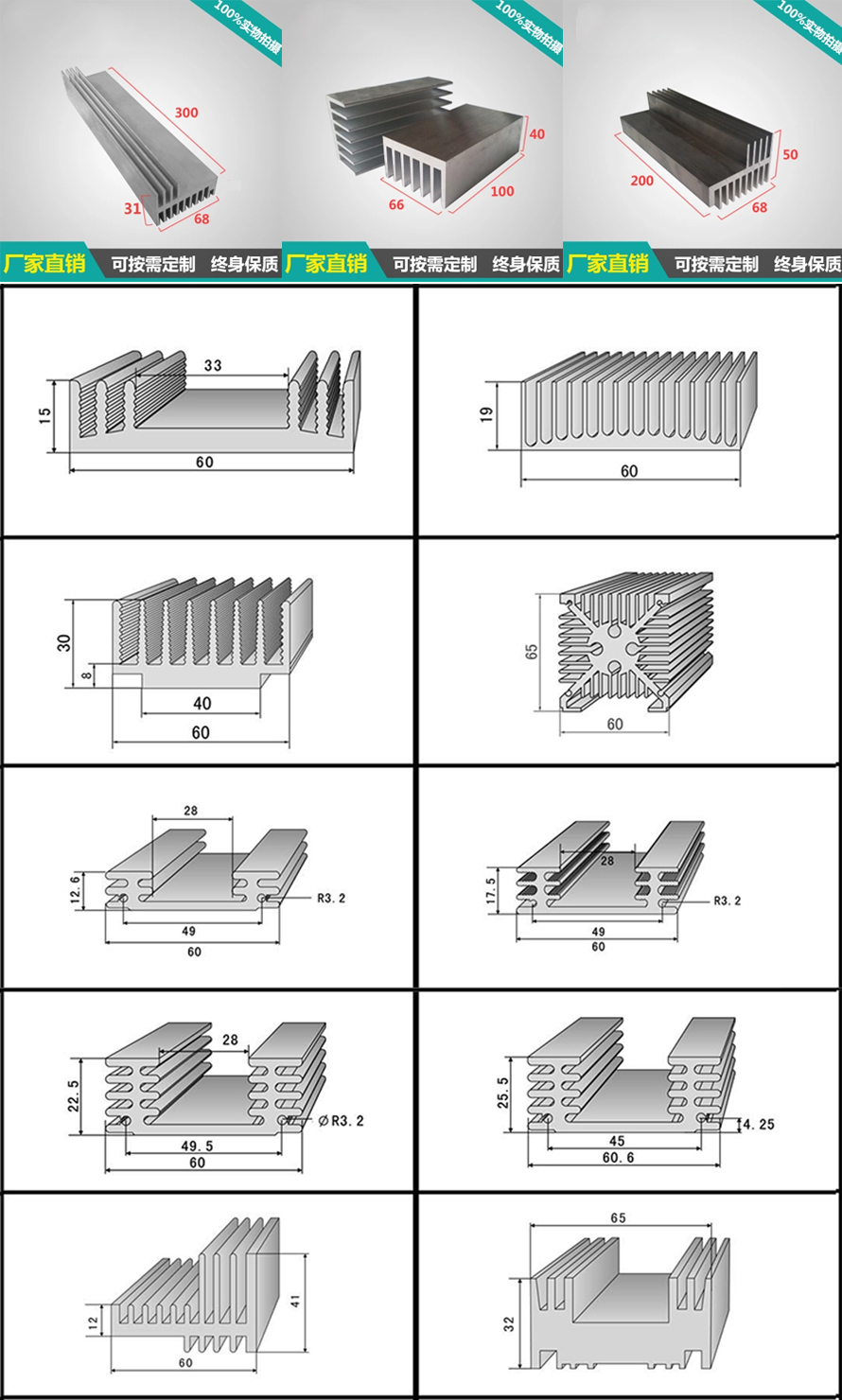 100%实物拍摄
300
31
68
厂家直销 可按需定制 终身保质

100%实物拍摄
40
66
100
厂家直销 可按需定制 终身保质

100%实物拍摄
50
200
68
厂家直销 可按需定制 终身保质

33
15
60

19
60

30
8
40
60

65
60

28
12.6
R3.2
49
60

28
17.5
R3.2
49
60

28
22.5
Ø R3.2
49.5
60

25.5
4.25
45
60.6

12
41
60

65
32